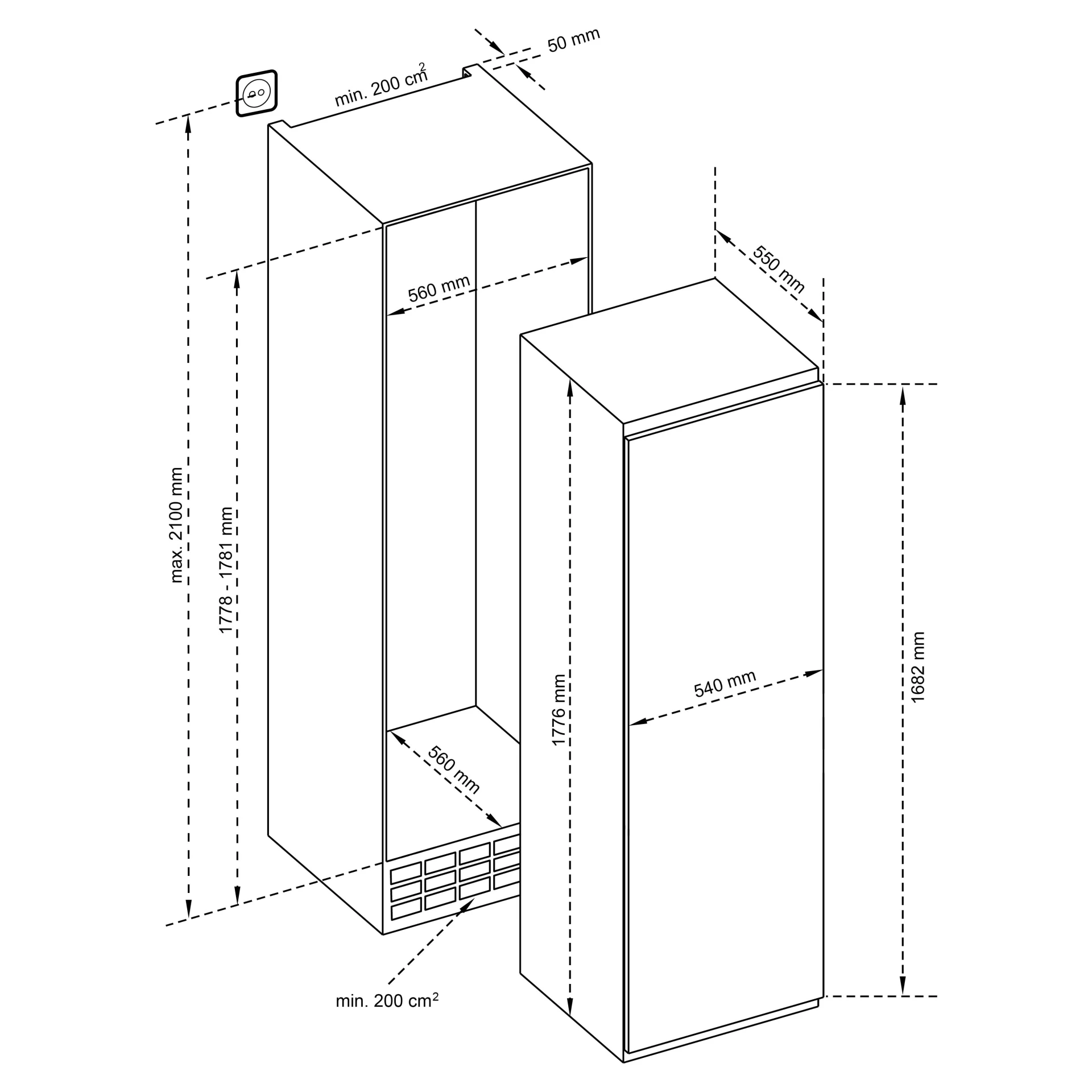 50 mm
min. 200 $cm^2$
550 mm
560 mm
max. 2100 mm
1778 - 1781 mm
1776 mm
540 mm
1682 mm
560 mm
min. 200 $cm^2$